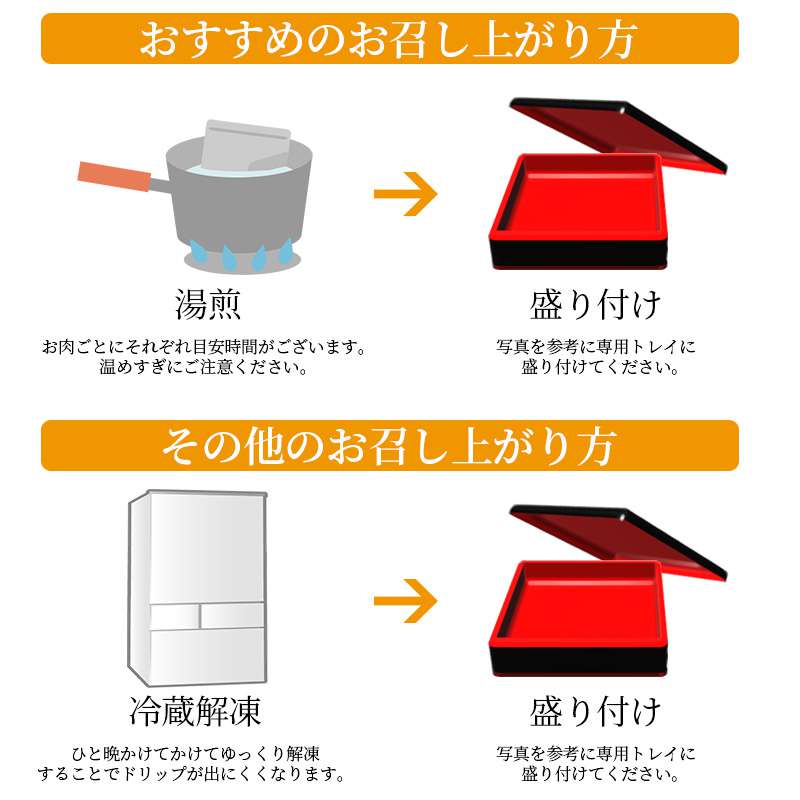 おすすめのお召し上がり方

湯煎

お肉ごとにそれぞれ目安時間がございます。
温めすぎにご注意ください。

盛り付け

写真を参考に専用トレイに
盛り付けてください。

その他のお召し上がり方

冷蔵解凍

ひと晩かけてかけてゆっくり解凍
することでドリップが出にくくなります。

盛り付け

写真を参考に専用トレイに
盛り付けてください。